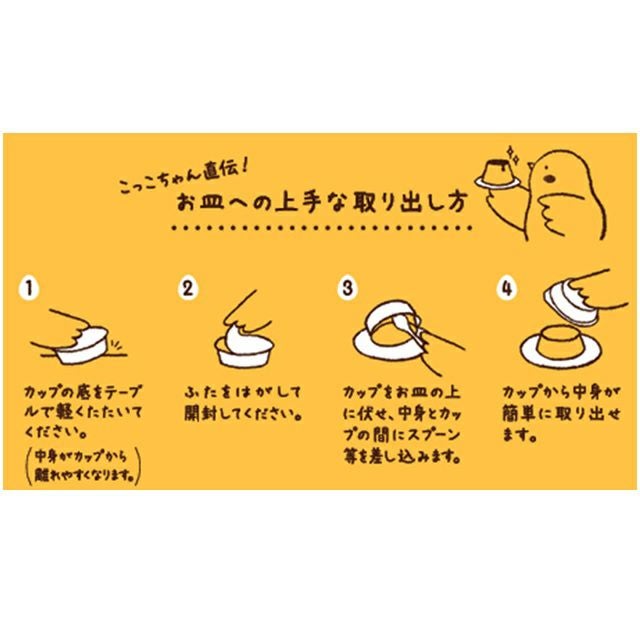 こっこちゃん直伝!
お皿への上手な取り出し方

1
カップの底をテーブルで軽くたたいてください。
(中身がカップから離れやすくなります。)

2
ふたをはがして開封してください。

3
カップをお皿の上に伏せ、中身とカップの間にスプーン等を差し込みます。

4
カップから中身が簡単に取り出せます。